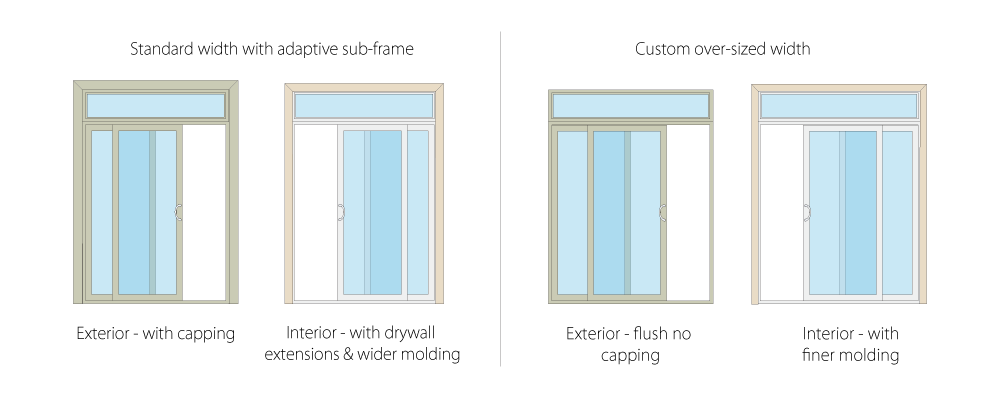 Standard width with adaptive sub-frame

Exterior - with capping

Interior - with drywall extensions & wider molding

Custom over-sized width

Exterior - flush no capping

Interior - with finer molding