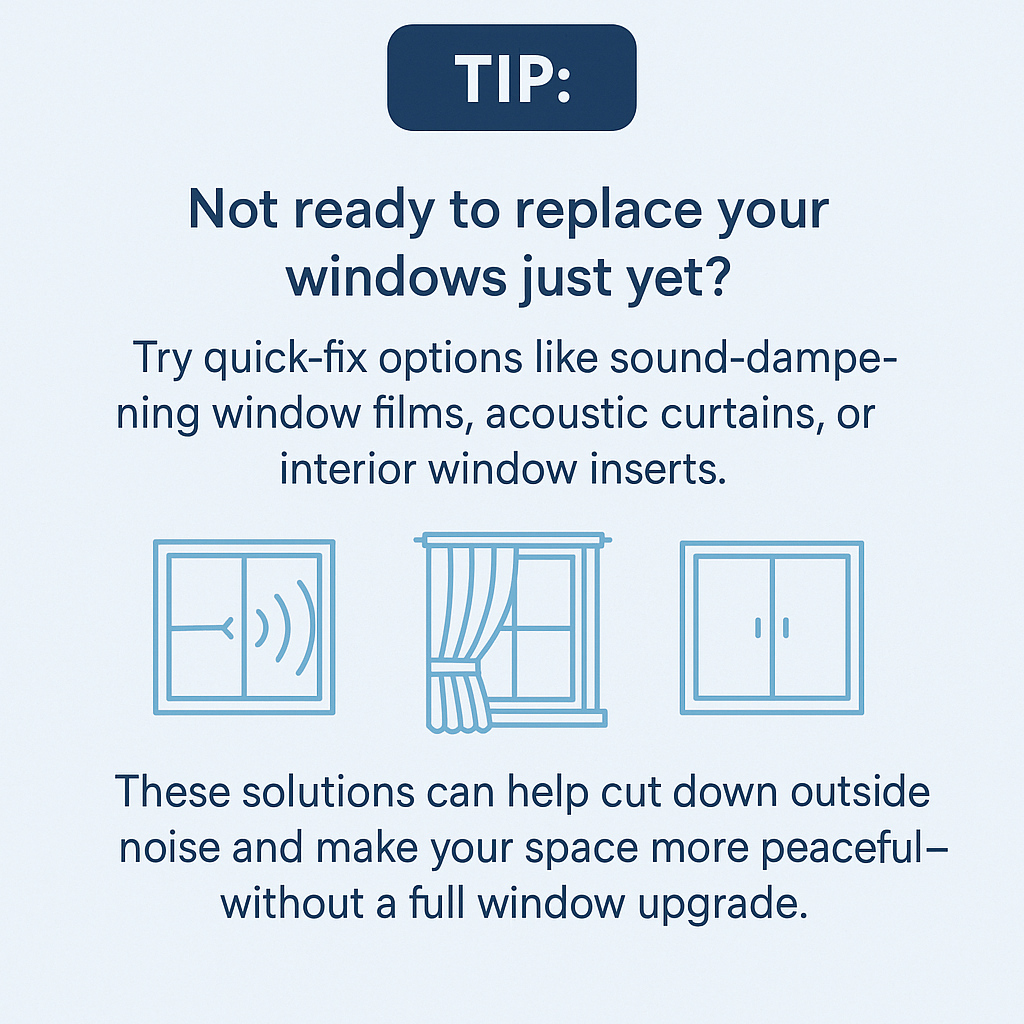 TIP:

Not ready to replace your windows just yet?

Try quick-fix options like sound-dampening window films, acoustic curtains, or interior window inserts.

These solutions can help cut down outside noise and make your space more peaceful—without a full window upgrade.